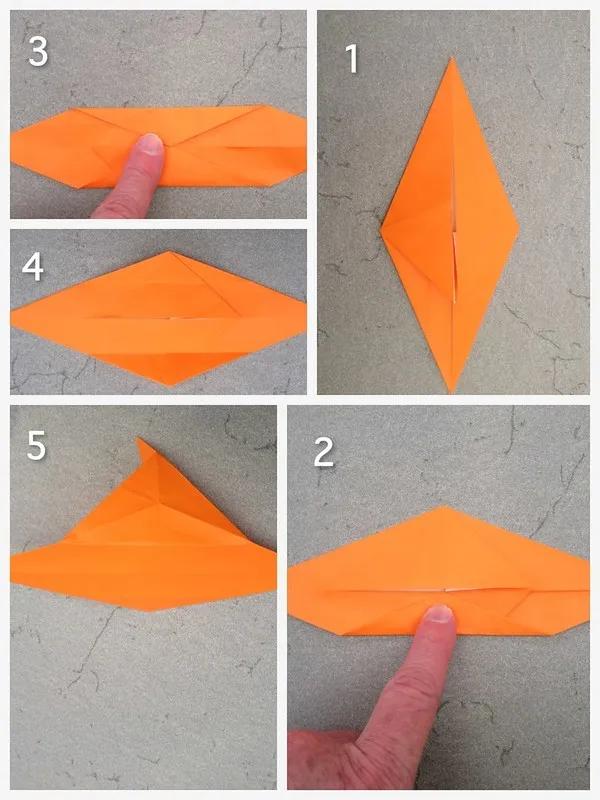 3

1

4

5

2