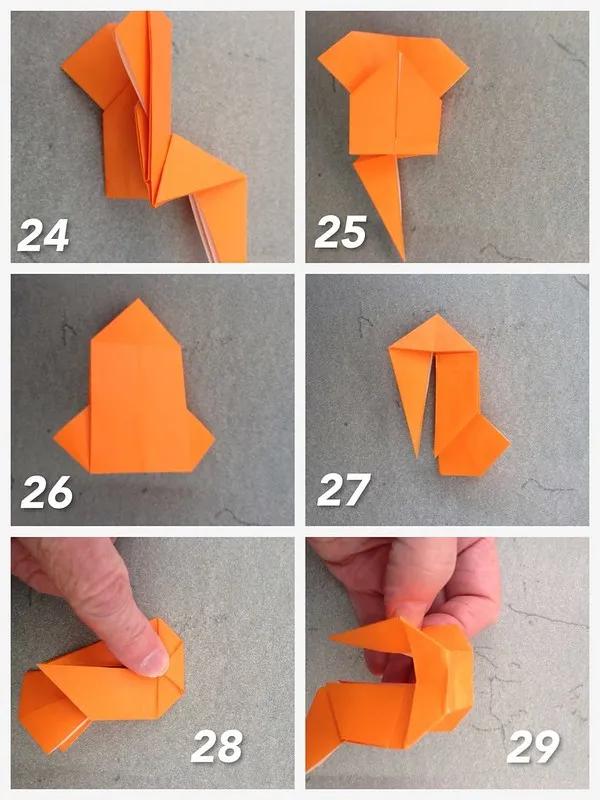 24

25

26

27

28

29