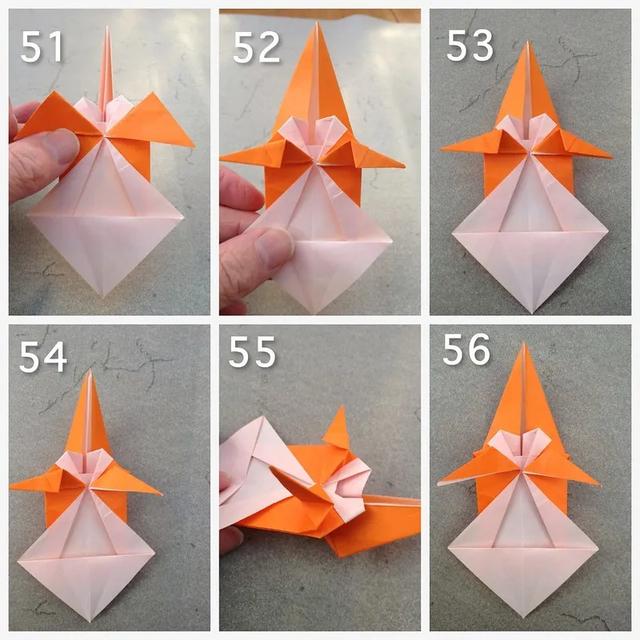 51

52

53

54

55

56