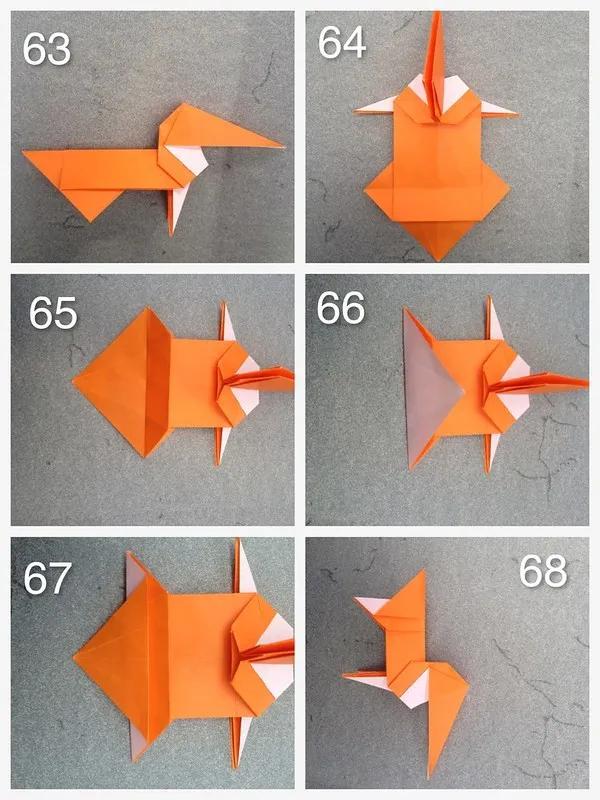 63

64

65

66

67

68