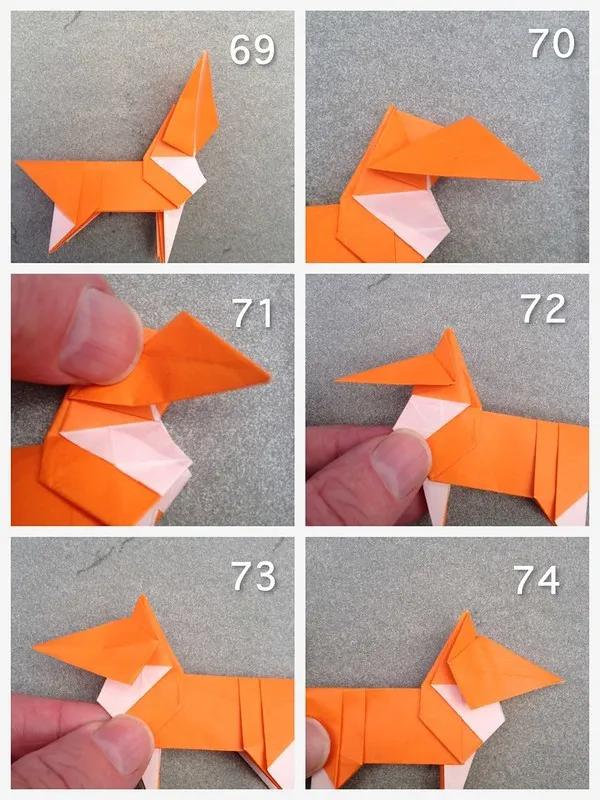 69

70

71

72

73

74